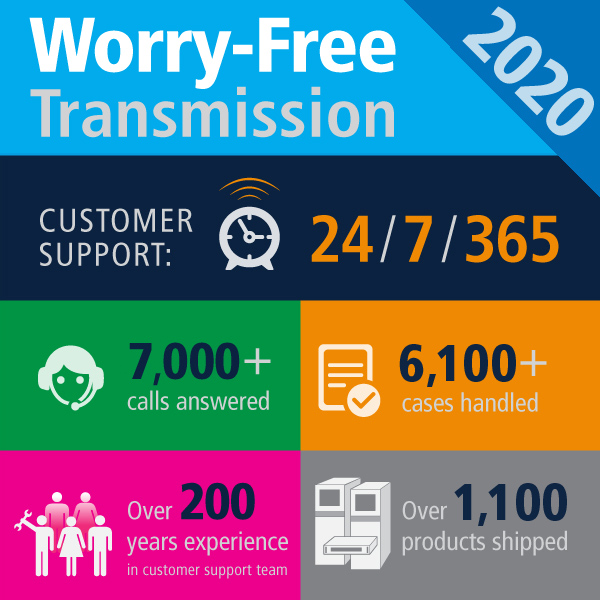 Worry-Free Transmission

2020

CUSTOMER SUPPORT: 24/7/365

7,000+ calls answered

6,100+ cases handled

Over 200 years experience in customer support team

Over 1,100 products shipped